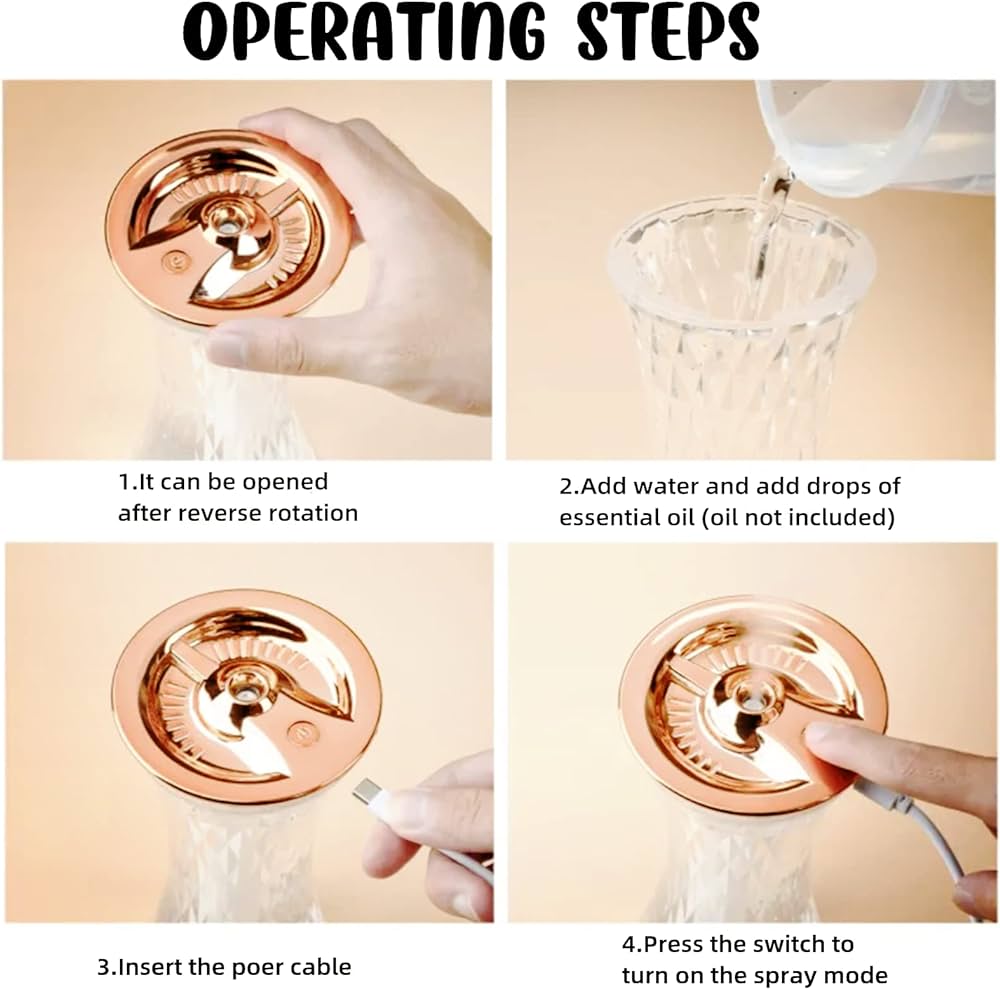 OPERATING STEPS

1.It can be opened after reverse rotation

2.Add water and add drops of essential oil (oil not included)

3.Insert the poer cable

4.Press the switch to turn on the spray mode